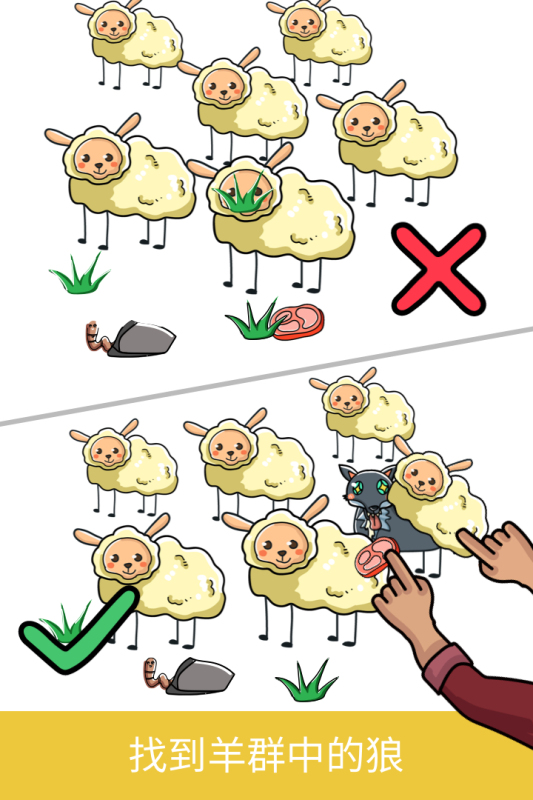 找到羊群中的狼