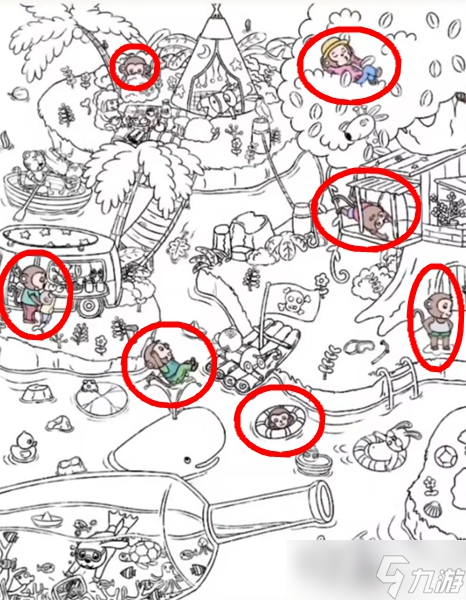 九游