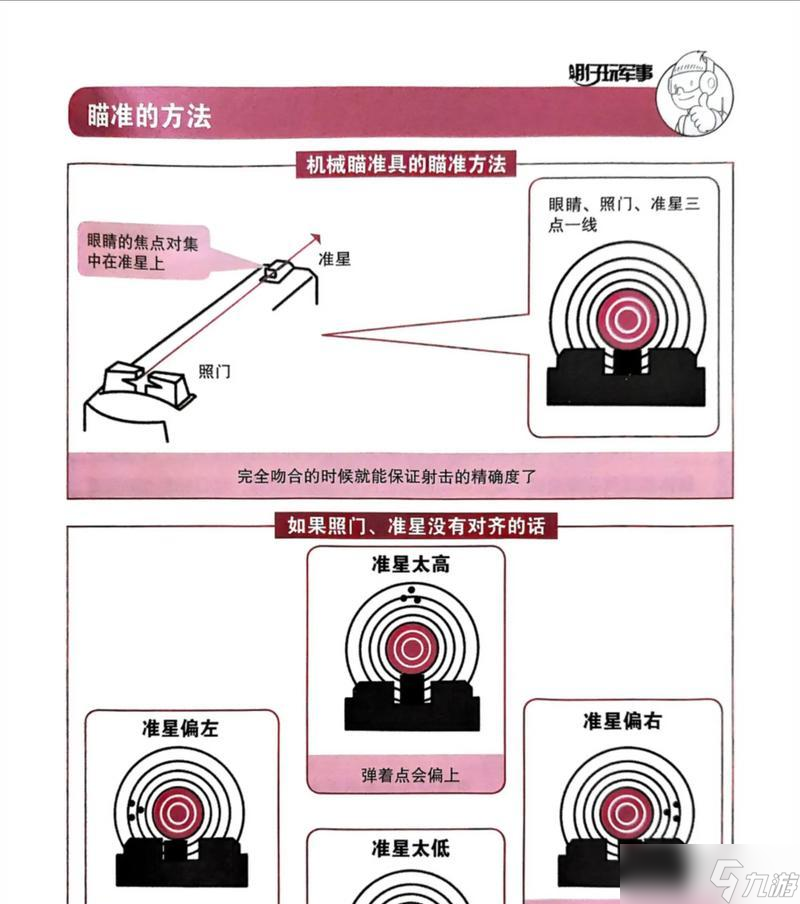 明仔玩军事

瞄准的方法

机械瞄准具的瞄准方法

眼睛的焦点对集中在准星上

准星

照门

眼睛、照门、准星三点一线

完全吻合的时候就能保证射击的精确度了

如果照门、准星没有对齐的话

准星太高

弹着点会偏上

准星偏左

准星偏右

准星太低

九游