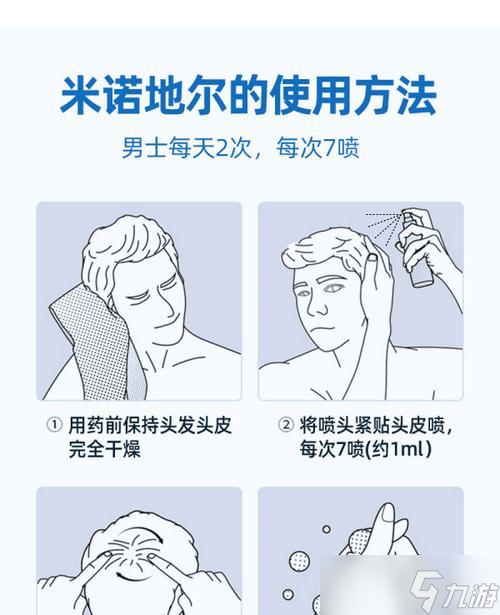 米诺地尔的使用方法

男士每天2次，每次7喷

① 用药前保持头发头皮完全干燥

② 将喷头紧贴头皮喷，每次7喷(约1ml)

九游